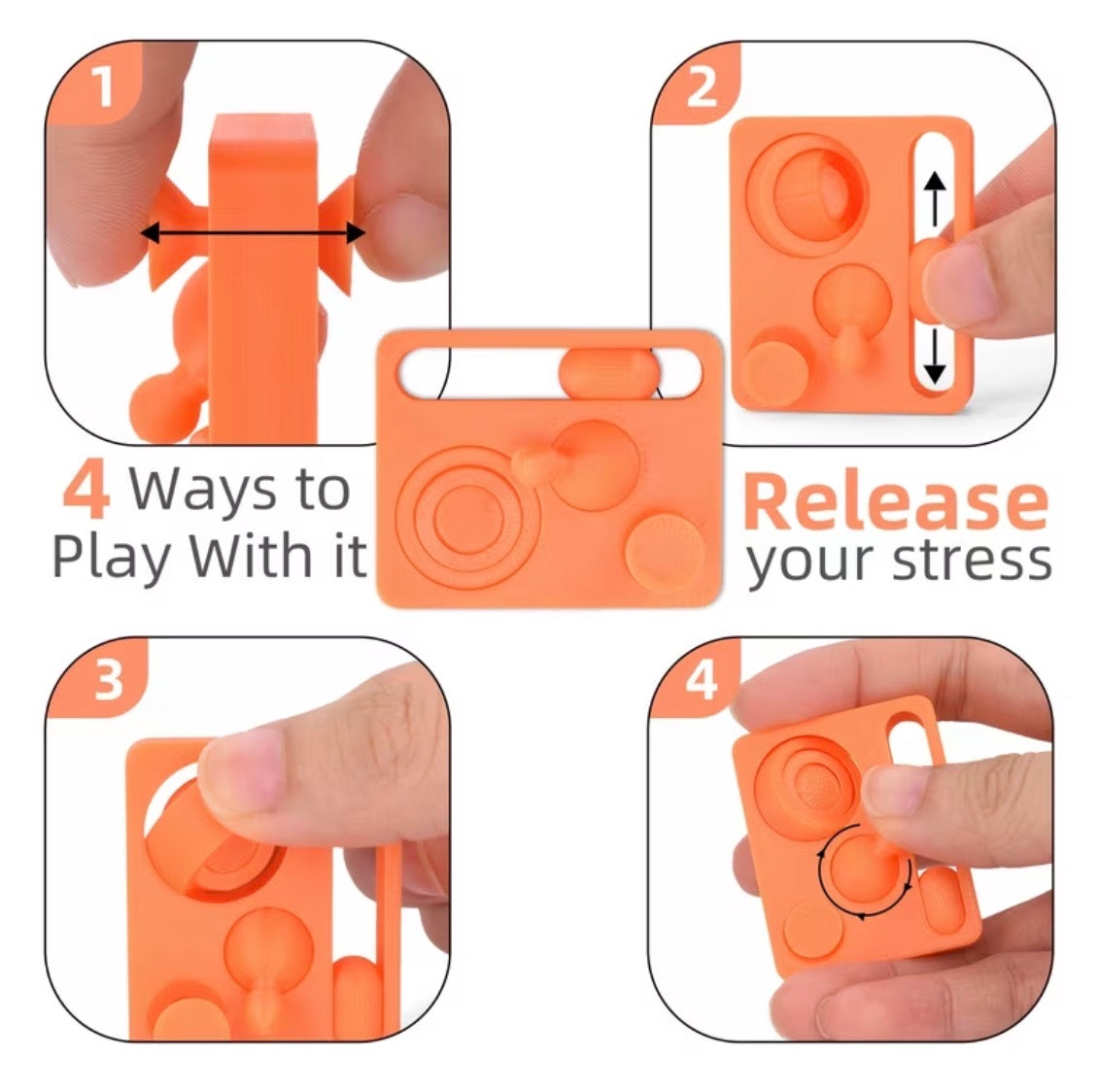 1

2

4 Ways to Play With it

Release your stress

3

4